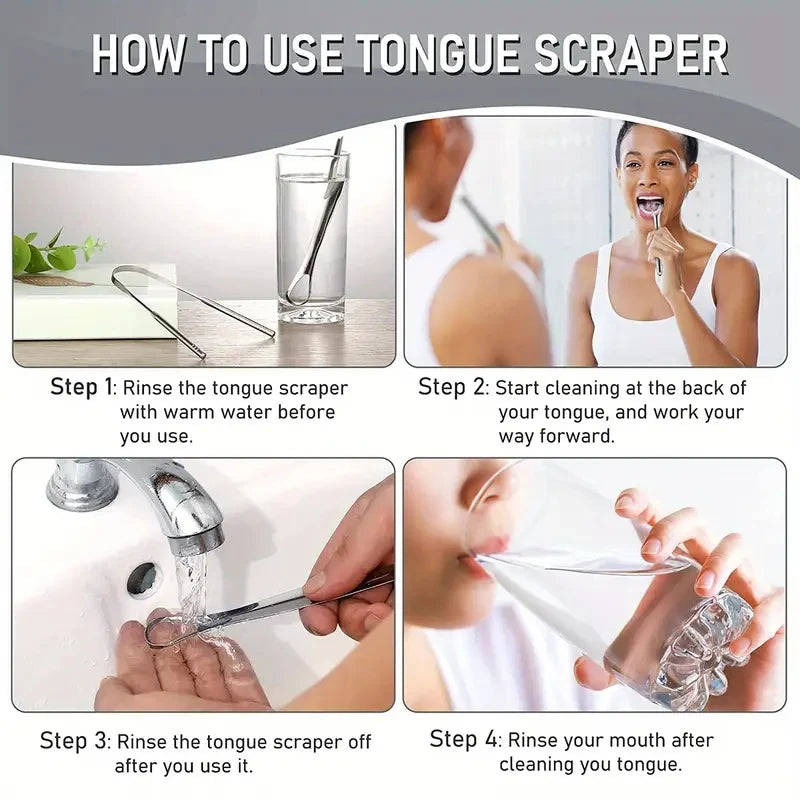 HOW TO USE TONGUE SCRAPER

Step 1: Rinse the tongue scraper with warm water before you use.

Step 2: Start cleaning at the back of your tongue, and work your way forward.

Step 3: Rinse the tongue scraper off after you use it.

Step 4: Rinse your mouth after cleaning you tongue.